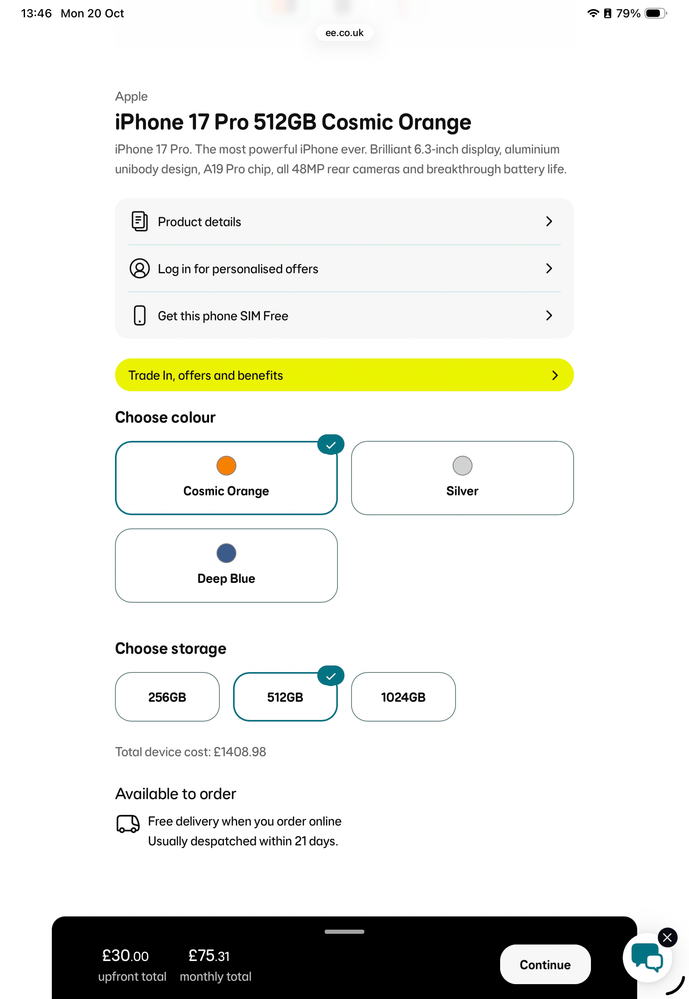 13:46 Mon 20 Oct

79%

ee.co.uk

Apple

iPhone 17 Pro 512GB Cosmic Orange

iPhone 17 Pro. The most powerful iPhone ever. Brilliant 6.3-inch display, aluminium unibody design, A19 Pro chip, all 48MP rear cameras and breakthrough battery life.

Product details

Log in for personalised offers

Get this phone SIM Free

Trade In, offers and benefits

Choose colour

Cosmic Orange

Silver

Deep Blue

Choose storage

256GB

512GB

1024GB

Total device cost: £1408.98

Available to order

Free delivery when you order online
Usually despatched within 21 days.

£30.00
upfront total

£75.31
monthly total

Continue